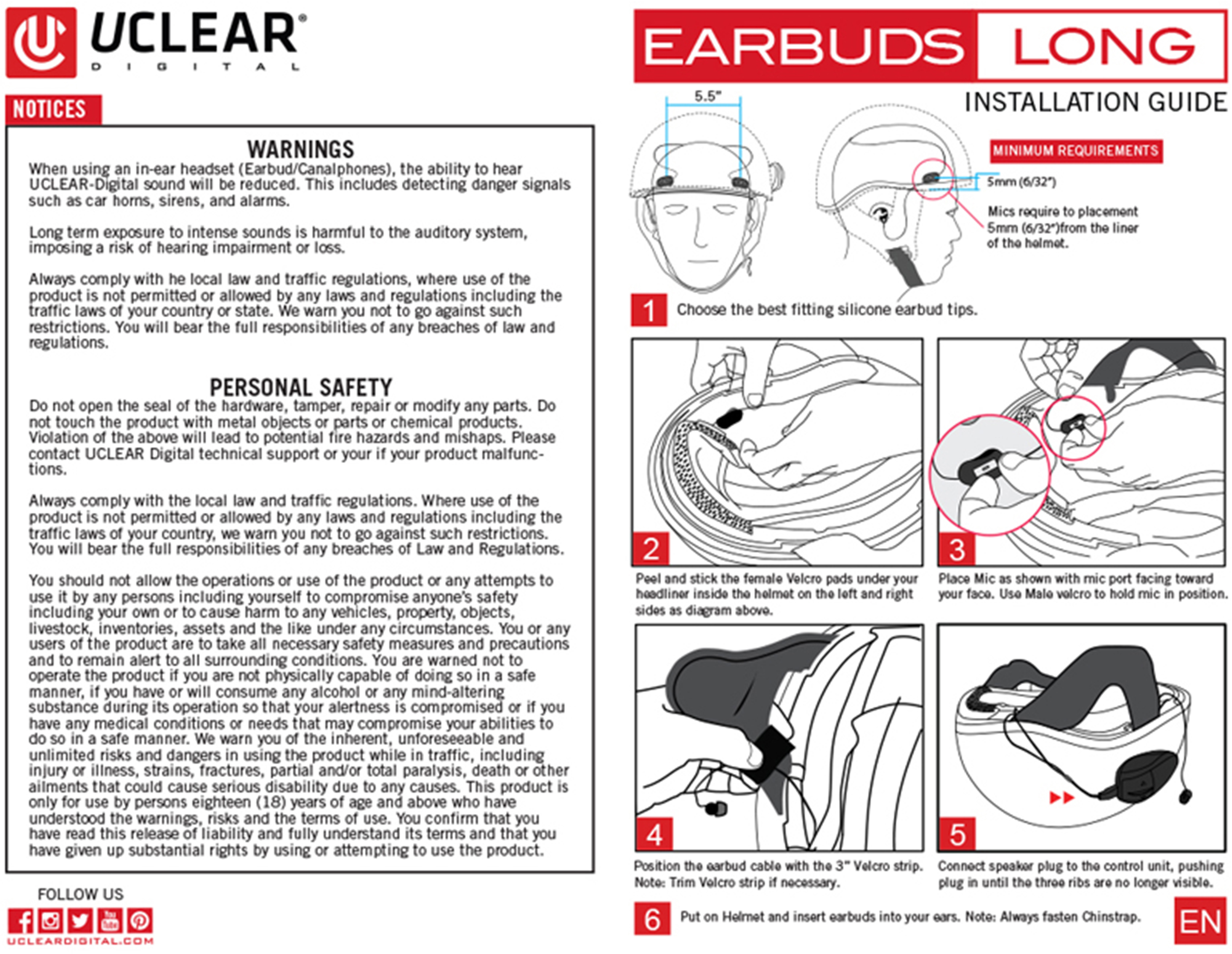 UCLEAR®
DIGITAL

NOTICES

WARNINGS
When using an in-ear headset (Earbud/Canalphones), the ability to hear UCLEAR-Digital sound will be reduced. This includes detecting danger signals such as car horns, sirens, and alarms.

Long term exposure to intense sounds is harmful to the auditory system, imposing a risk of hearing impairment or loss.

Always comply with he local law and traffic regulations, where use of the product is not permitted or allowed by any laws and regulations including the traffic laws of your country or state. We warn you not to go against such restrictions. You will bear the full responsibilities of any breaches of law and regulations.

PERSONAL SAFETY
Do not open the seal of the hardware, tamper, repair or modify any parts. Do not touch the product with metal objects or parts or chemical products. Violation of the above will lead to potential fire hazards and mishaps. Please contact UCLEAR Digital technical support or your if your product malfunctions.

Always comply with the local law and traffic regulations. Where use of the product is not permitted or allowed by any laws and regulations including the traffic laws of your country, we warn you not to go against such restrictions. You will bear the full responsibilities of any breaches of Law and Regulations.

You should not allow the operations or use of the product or any attempts to use it by any persons including yourself to compromise anyone's safety including your own or to cause harm to any vehicles, property, objects, livestock, inventories, assets and the like under any circumstances. You or any users of the product are to take all necessary safety measures and precautions and to remain alert to all surrounding conditions. You are warned not to operate the product if you are not physically capable of doing so in a safe manner, if you have or will consume any alcohol or any mind-altering substance during its operation so that your alertness is compromised or if you have any medical conditions or needs that may compromise your abilities to do so in a safe manner. We warn you of the inherent, unforeseeable and unlimited risks and dangers in using the product while in traffic, including injury or illness, strains, fractures, partial and/or total paralysis, death or other ailments that could cause serious disability due to any causes. This product is only for use by persons eighteen (18) years of age and above who have understood the warnings, risks and the terms of use. You confirm that you have read this release of liability and fully understand its terms and that you have given up substantial rights by using or attempting to use the product.

FOLLOW US
UCLEARDIGITAL.COM

EARBUDS LONG
INSTALLATION GUIDE

5.5"

MINIMUM REQUIREMENTS
5mm (6/32")
Mics require to placement 5mm (6/32")from the liner of the helmet.

1 Choose the best fitting silicone earbud tips.

2
Peel and stick the female Velcro pads under your headliner inside the helmet on the left and right sides as diagram above.

3
Place Mic as shown with mic port facing toward your face. Use Male velcro to hold mic in position.

4
Position the earbud cable with the 3" Velcro strip. Note: Trim Velcro strip if necessary.

5
Connect speaker plug to the control unit, pushing plug in until the three ribs are no longer visible.

6 Put on Helmet and insert earbuds into your ears. Note: Always fasten Chinstrap.

EN