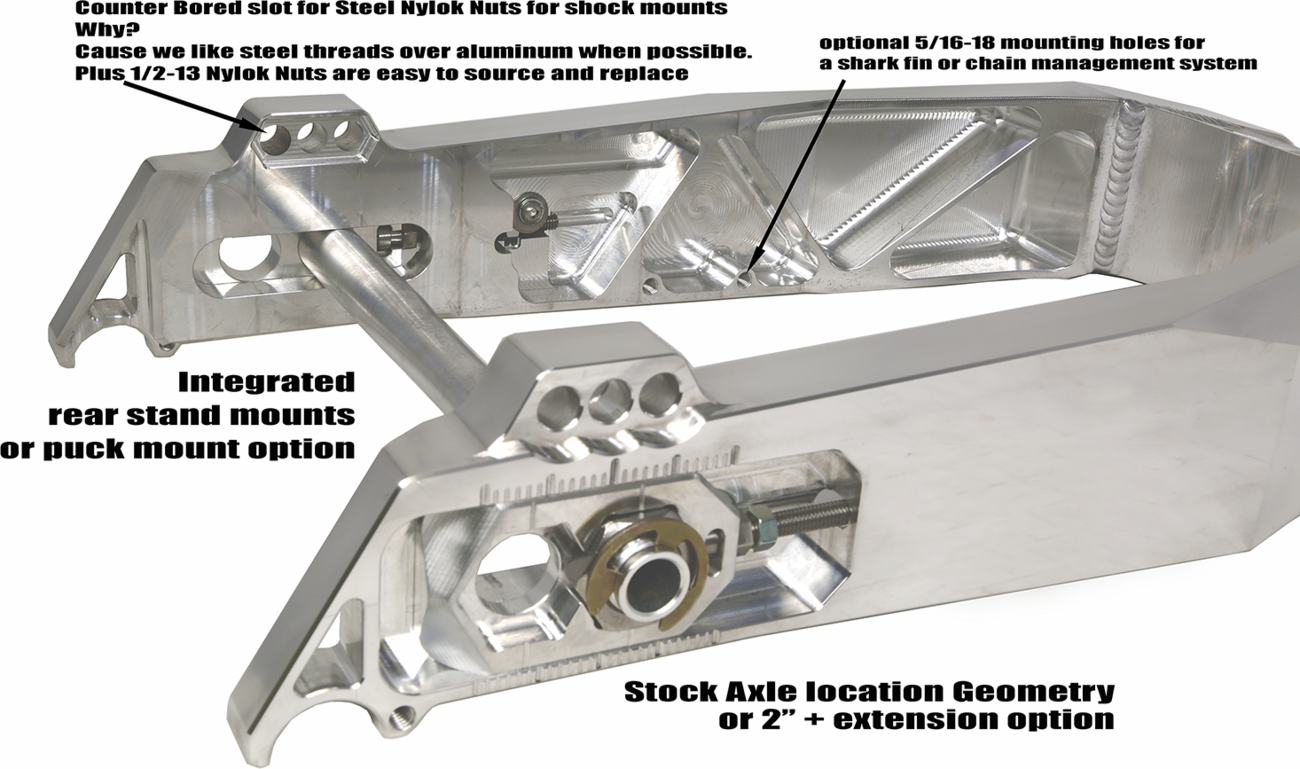 Counter Bored slot for Steel Nylok Nuts for shock mounts
Why?
Cause we like steel threads over aluminum when possible.
Plus 1/2-13 Nylok Nuts are easy to source and replace

optional 5/16-18 mounting holes for a shark fin or chain management system

Integrated rear stand mounts or puck mount option

Stock Axle location Geometry or 2" + extension option