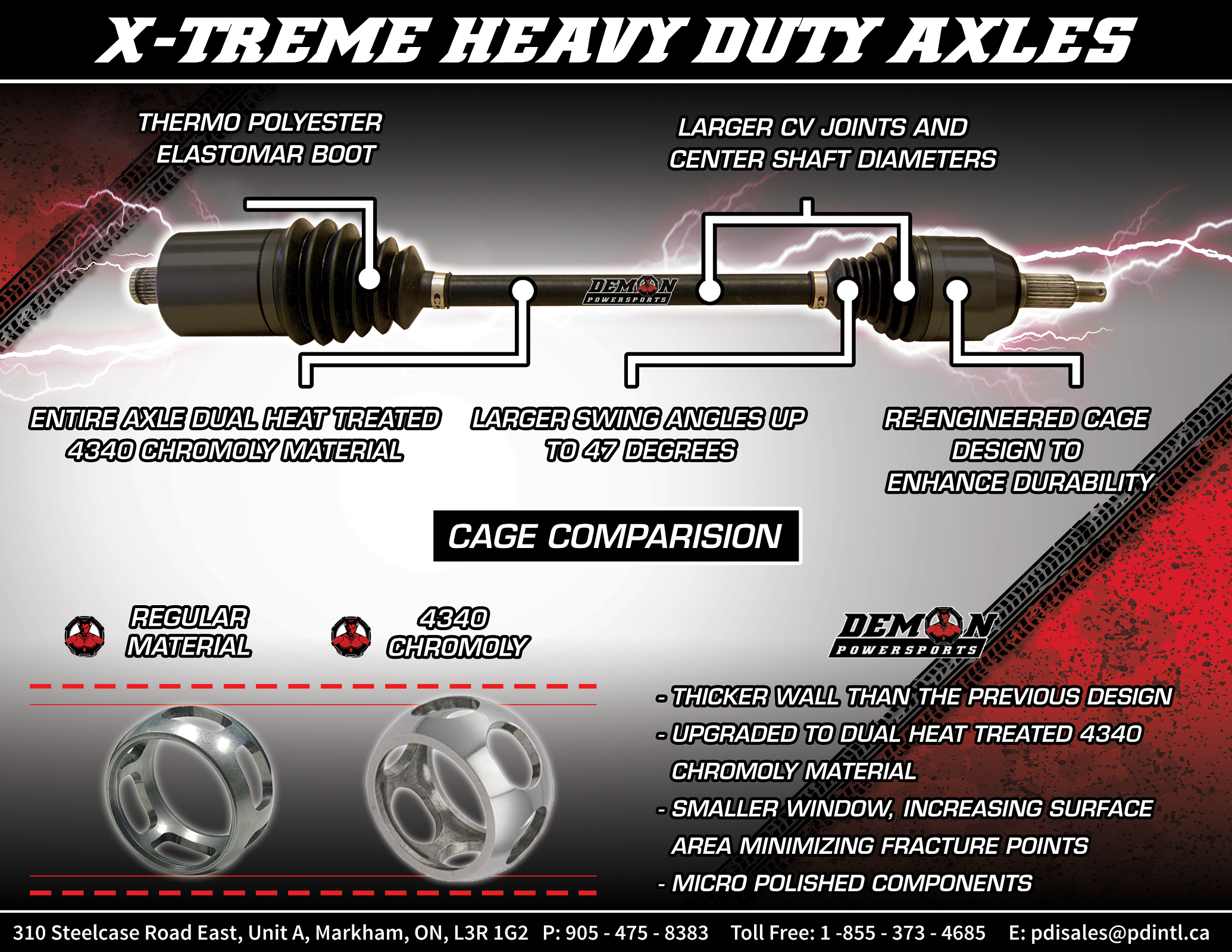 X-TREME HEAVY DUTY AXLES

THERMO POLYESTER ELASTOMAR BOOT

LARGER CV JOINTS AND CENTER SHAFT DIAMETERS

DEMON POWERSPORTS

ENTIRE AXLE DUAL HEAT TREATED 4340 CHROMOLY MATERIAL

LARGER SWING ANGLES UP TO 47 DEGREES

RE-ENGINEERED CAGE DESIGN TO ENHANCE DURABILITY

CAGE COMPARISION

REGULAR MATERIAL

4340 CHROMOLY

DEMON POWERSPORTS

- THICKER WALL THAN THE PREVIOUS DESIGN
- UPGRADED TO DUAL HEAT TREATED 4340 CHROMOLY MATERIAL
- SMALLER WINDOW, INCREASING SURFACE AREA MINIMIZING FRACTURE POINTS
- MICRO POLISHED COMPONENTS

310 Steelcase Road East, Unit A, Markham, ON, L3R 1G2 P: 905 - 475 - 8383 Toll Free: 1 -855 - 373 - 4685 E: pdisales@pdintl.ca